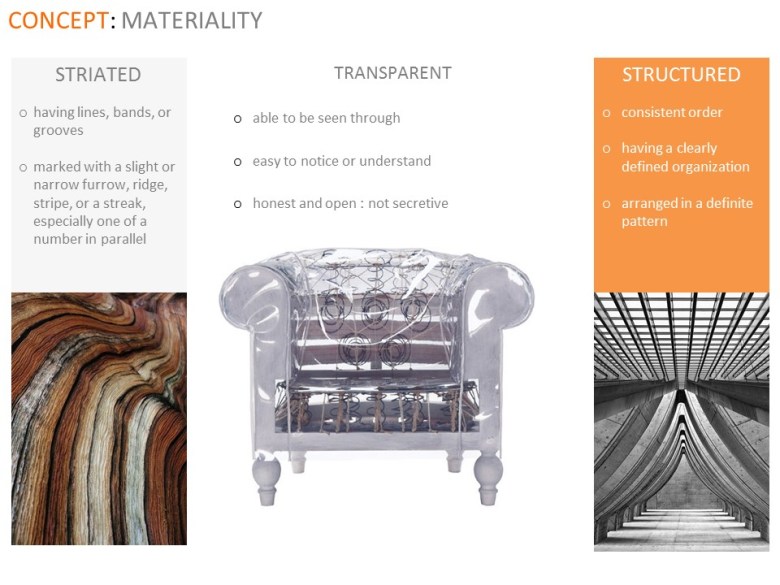 CONCEPT: MATERIALITY

STRIATED

o having lines, bands, or grooves

o marked with a slight or narrow furrow, ridge, stripe, or a streak, especially one of a number in parallel

TRANSPARENT

o able to be seen through

o easy to notice or understand

o honest and open : not secretive

STRUCTURED

o consistent order

o having a clearly defined organization

o arranged in a definite pattern