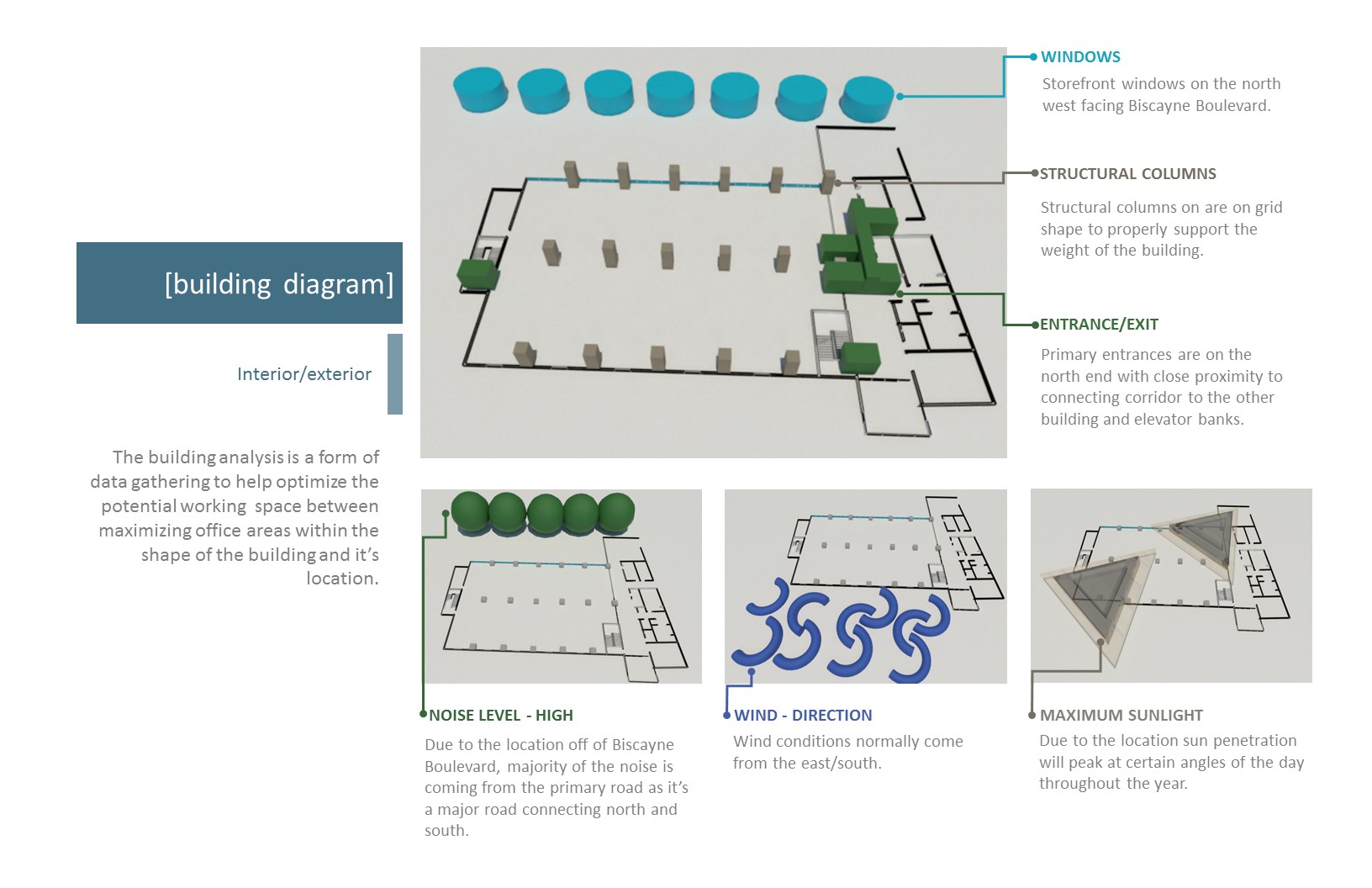 [building diagram]

Interior/exterior

The building analysis is a form of data gathering to help optimize the potential working space between maximizing office areas within the shape of the building and it's location.

WINDOWS

Storefront windows on the north west facing Biscayne Boulevard.

STRUCTURAL COLUMNS

Structural columns on are on grid shape to properly support the weight of the building.

ENTRANCE/EXIT

Primary entrances are on the north end with close proximity to connecting corridor to the other building and elevator banks.

NOISE LEVEL - HIGH

Due to the location off of Biscayne Boulevard, majority of the noise is coming from the primary road as it's a major road connecting north and south.

WIND - DIRECTION

Wind conditions normally come from the east/south.

MAXIMUM SUNLIGHT

Due to the location sun penetration will peak at certain angles of the day throughout the year.