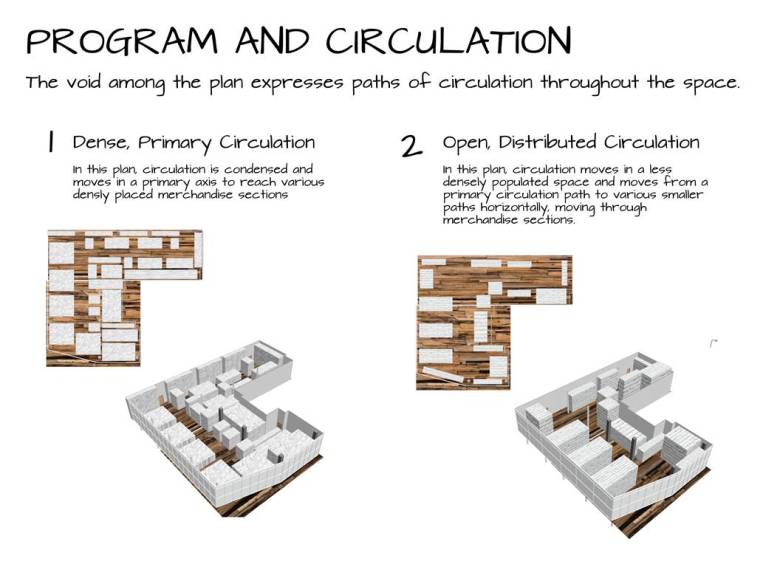 PROGRAM AND CIRCULATION

The void among the plan expresses paths of circulation throughout the space.

1 Dense, Primary Circulation

In this plan, circulation is condensed and moves in a primary axis to reach various densly placed merchandise sections

2 Open, Distributed Circulation

In this plan, circulation moves in a less densely populated space and moves from a primary circulation path to various smaller paths horizontally, moving through merchandise sections.